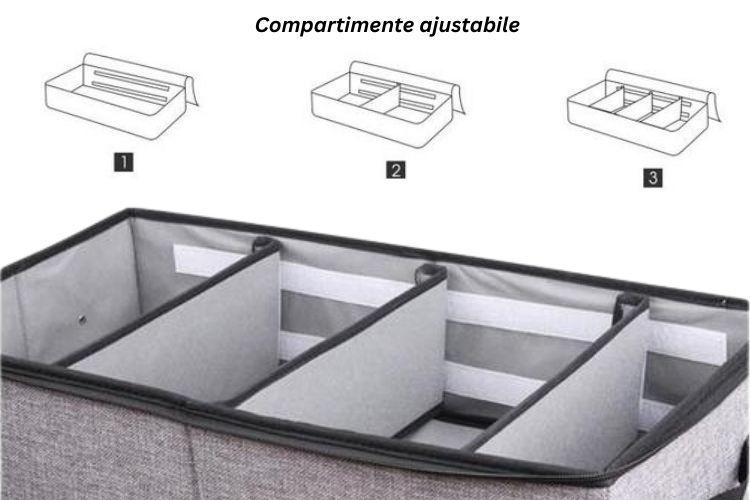 Compartimente ajustabile

1

2

3